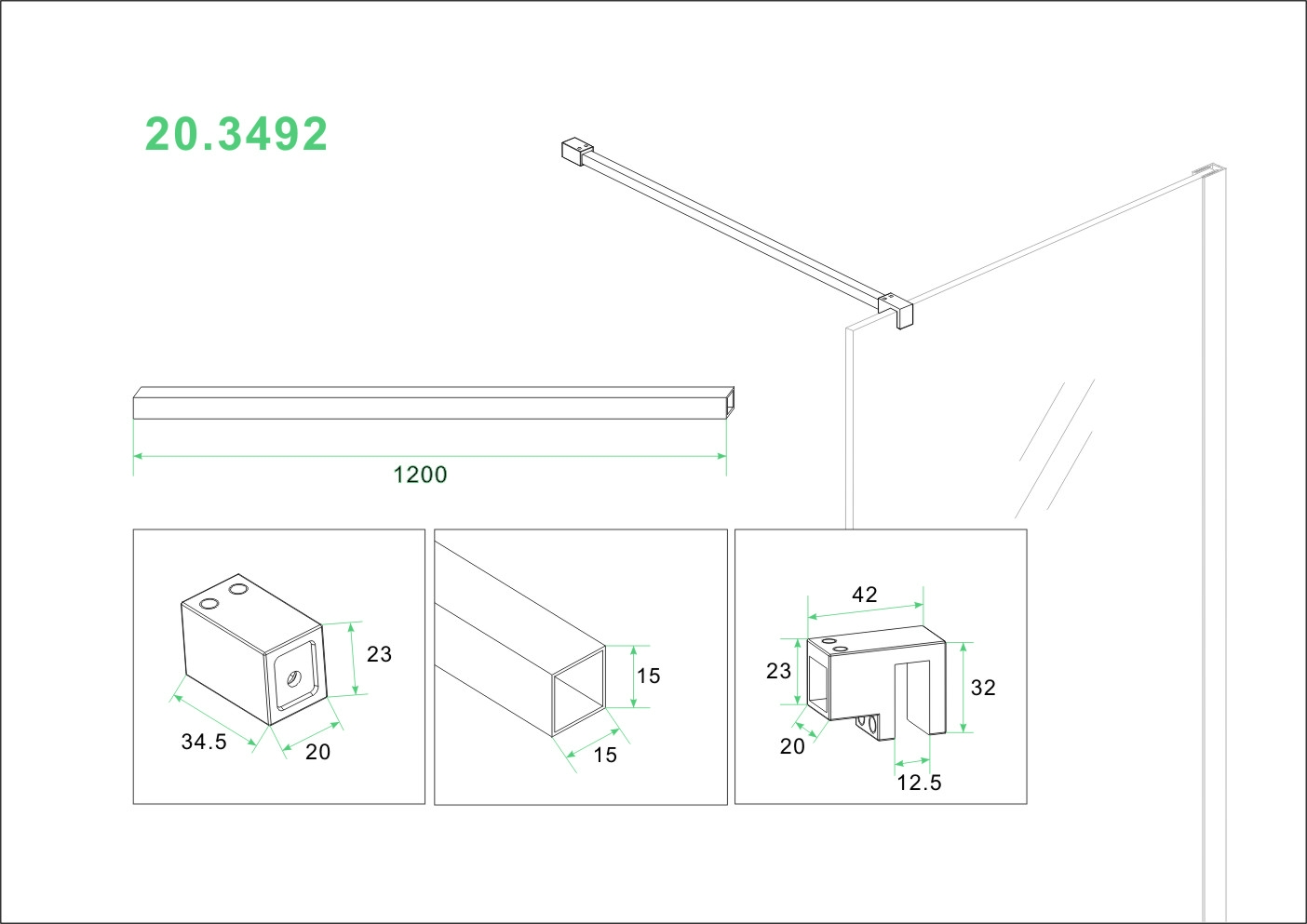 20.3492

1200

23

34.5

20

15

15

42

23

32

20

12.5