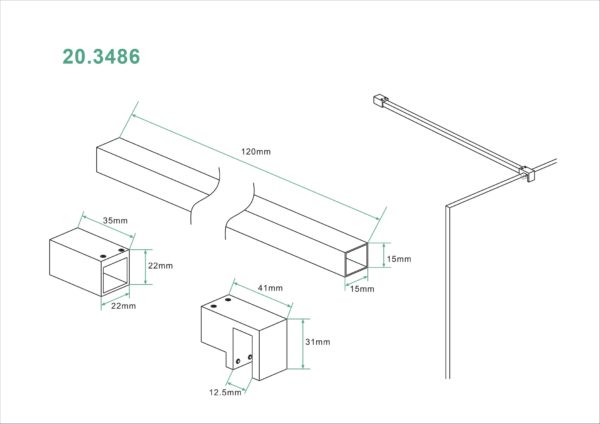 20.3486

120mm

35mm

22mm

22mm

15mm

15mm

41mm

31mm

12.5mm