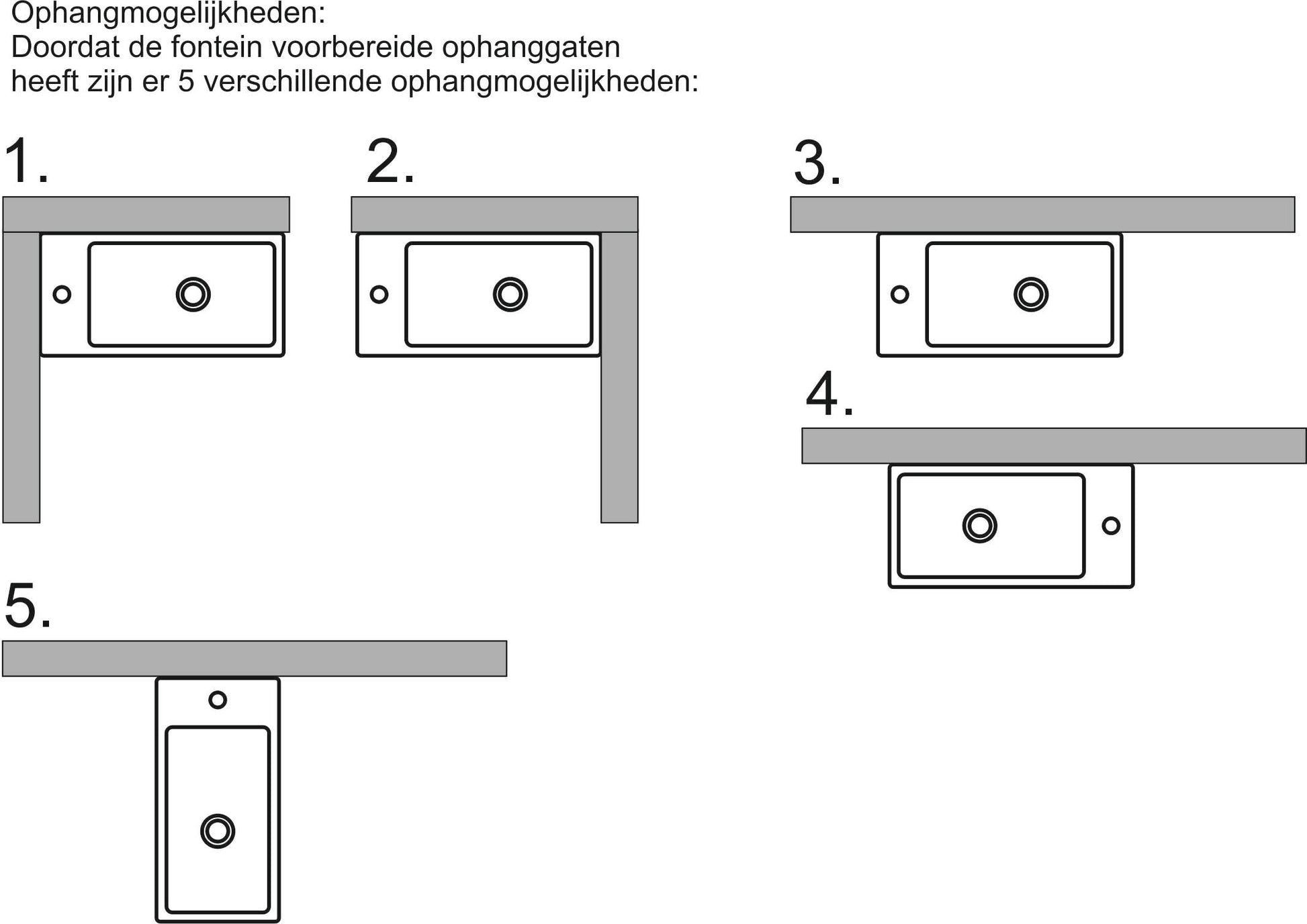 Ophangmogelijkheden:
Doordat de fontein voorbereide ophanggaten heeft zijn er 5 verschillende ophangmogelijkheden:

1.

2.

3.

4.

5.