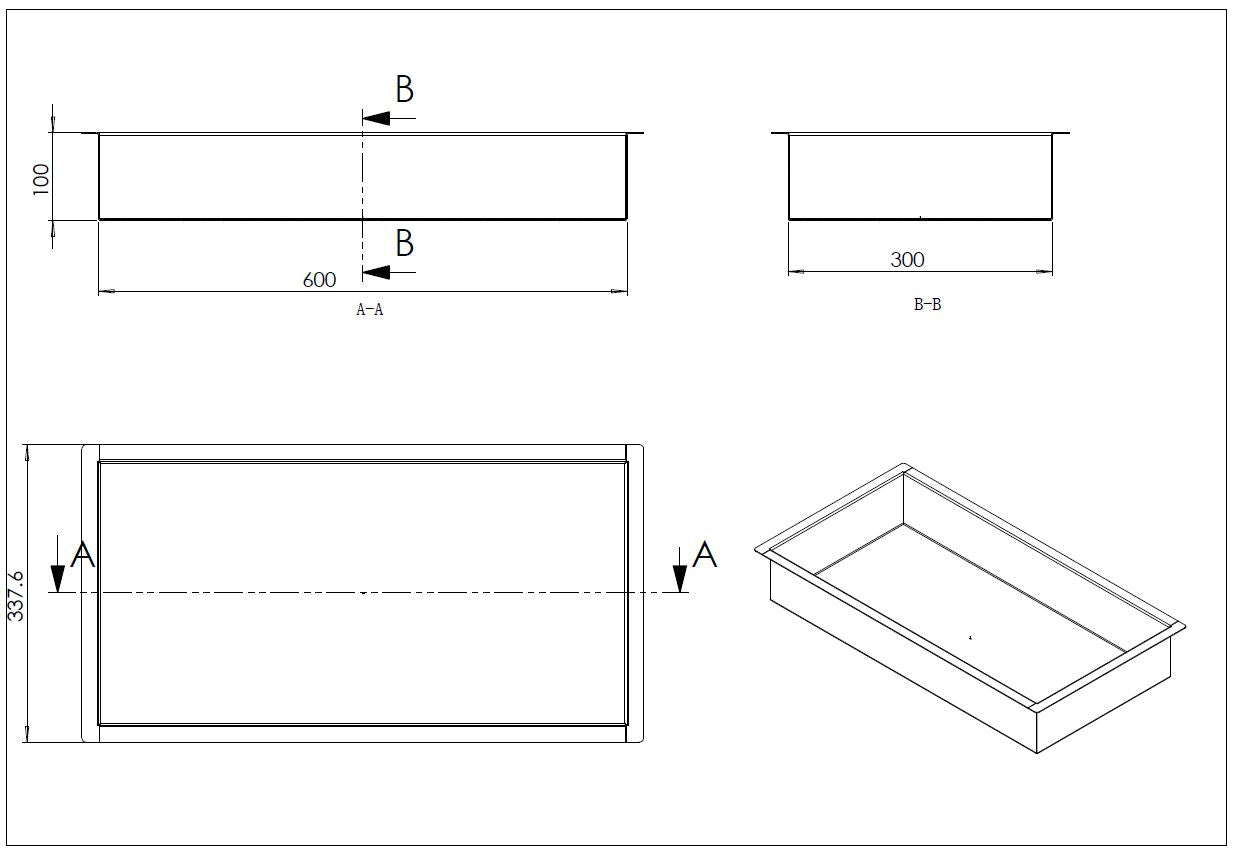 B

100

B

600

A-A

300

B-B

337.6

A

A