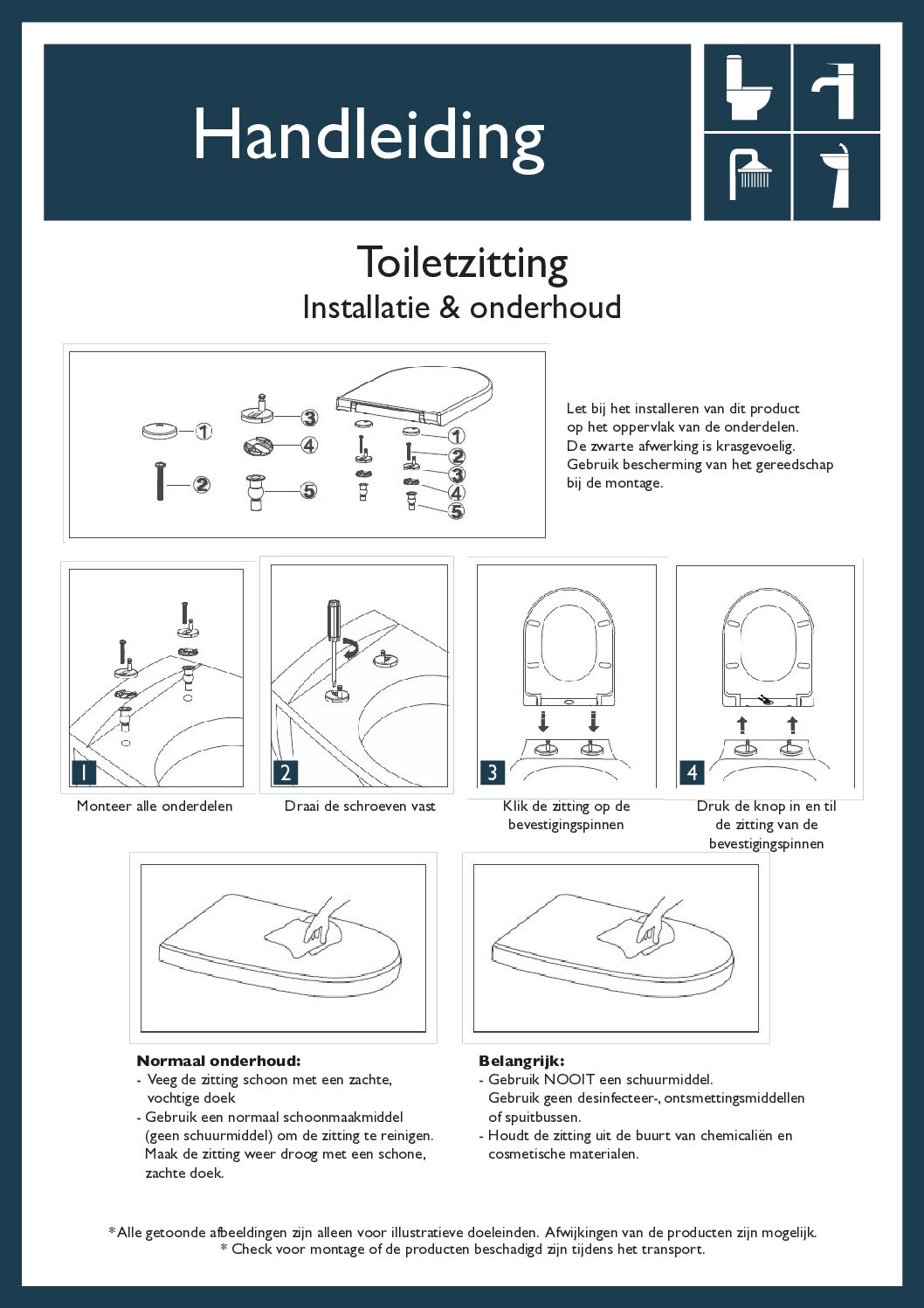 Handleiding

Toiletzitting
Installatie & onderhoud

1
2
3
4
5
1
2
3
4
5

Let bij het installeren van dit product op het oppervlak van de onderdelen. De zwarte afwerking is krasgevoelig. Gebruik bescherming van het gereedschap bij de montage.

1
Monteer alle onderdelen

2
Draai de schroeven vast

3
Klik de zitting op de bevestigingspinnen

4
Druk de knop in en til de zitting van de bevestigingspinnen

Normaal onderhoud:
- Veeg de zitting schoon met een zachte, vochtige doek
- Gebruik een normaal schoonmaakmiddel (geen schuurmiddel) om de zitting te reinigen. Maak de zitting weer droog met een schone, zachte doek.

Belangrijk:
- Gebruik NOOIT een schuurmiddel. Gebruik geen desinfecteer-, ontsmettingsmiddellen of spuitbussen.
- Houdt de zitting uit de buurt van chemicaliën en cosmetische materialen.

*Alle getoonde afbeeldingen zijn alleen voor illustratieve doeleinden. Afwijkingen van de producten zijn mogelijk.
* Check voor montage of de producten beschadigd zijn tijdens het transport.