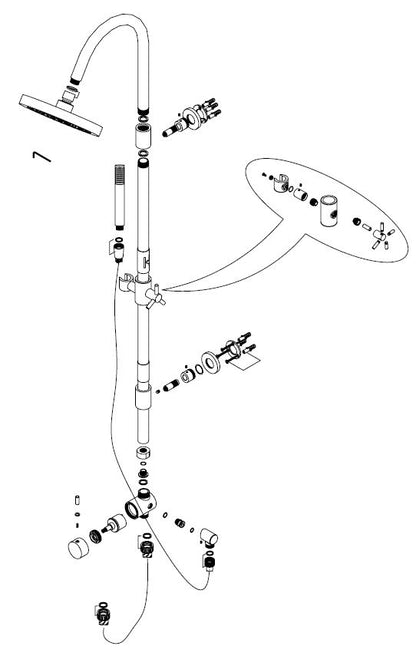 7