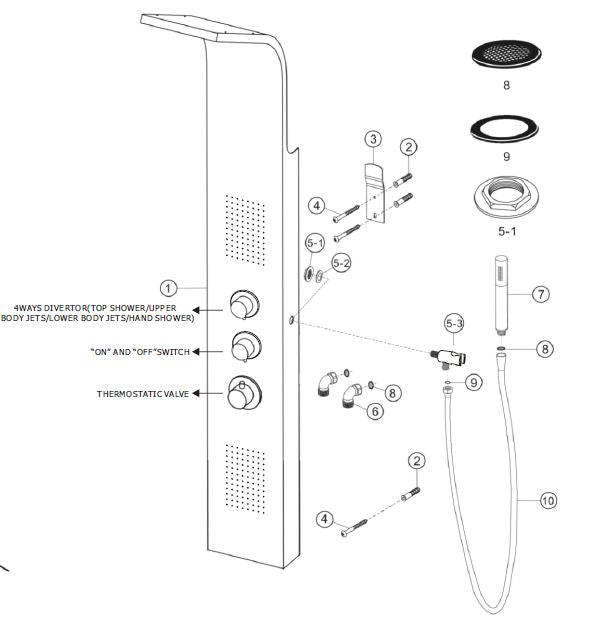 8

9

5-1

3

2

4

5-1

5-2

1

4WAYS DIVERTOR(TOP SHOWER/UPPER BODY JETS/LOWER BODY JETS/HAND SHOWER)

"ON" AND "OFF"SWITCH

THERMOSTATIC VALVE

7

5-3

8

9

8

6

2

4

10