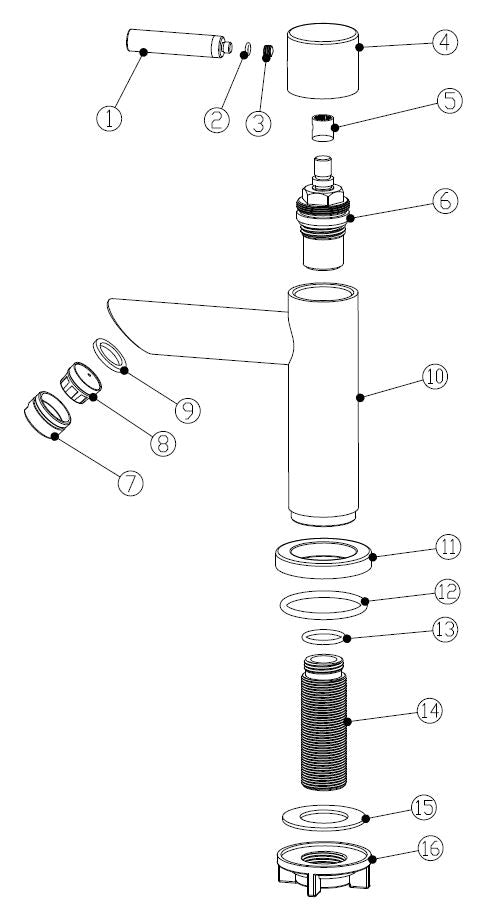 1
2
3
4
5
6
10
9
8
7
11
12
13
14
15
16