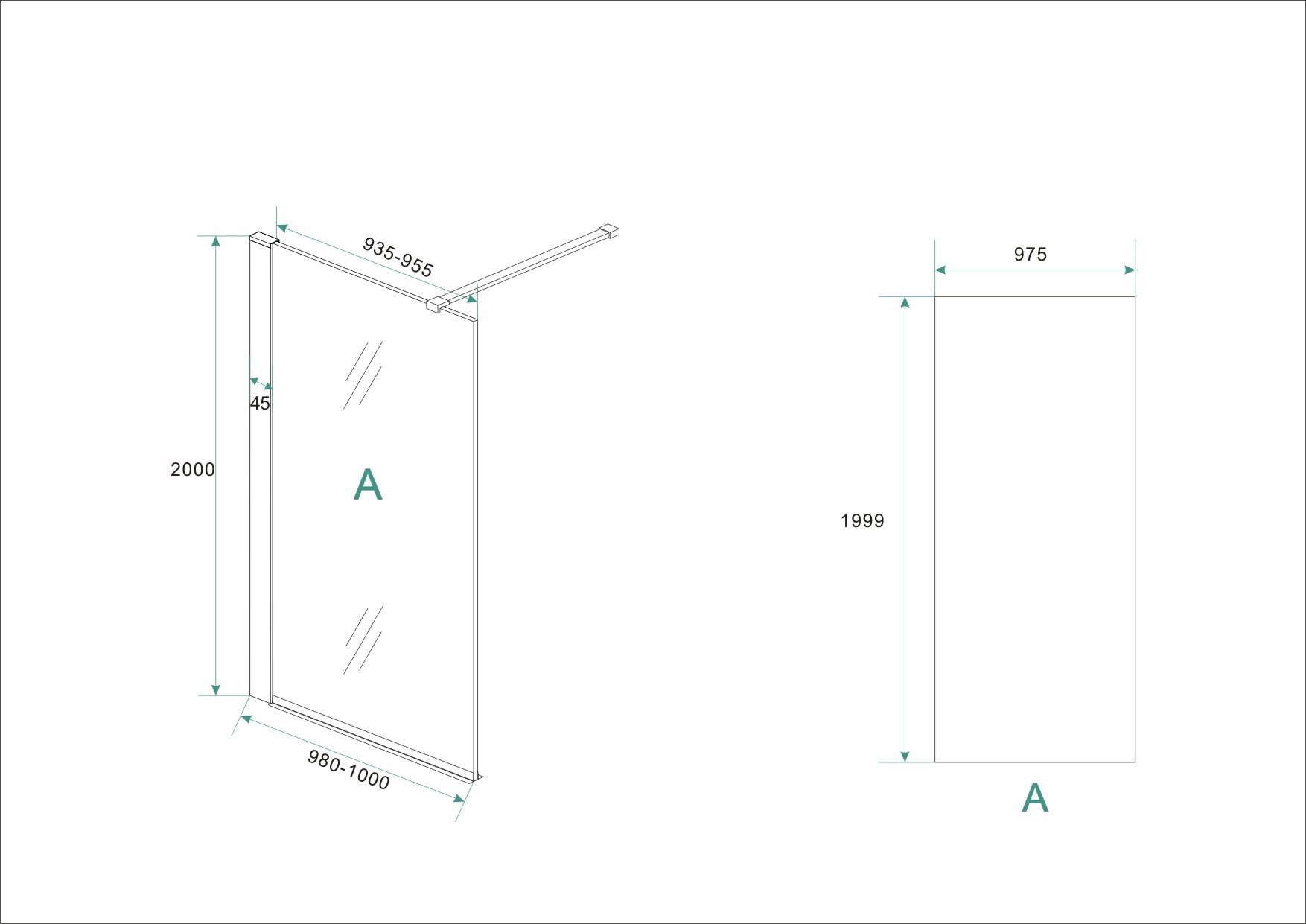 935-955

45

2000

A

980-1000

975

1999

A