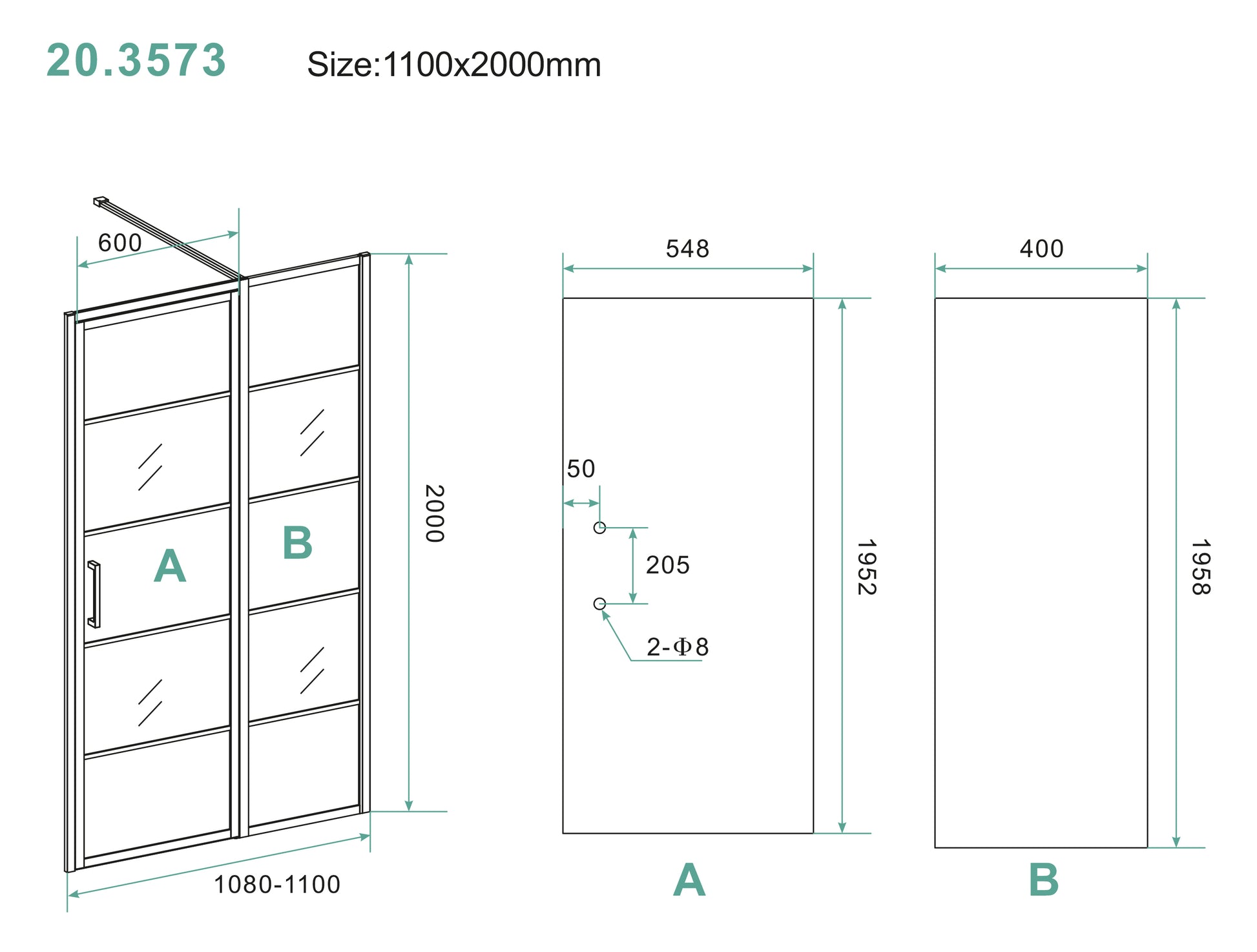 20.3573 Size:1100x2000mm

600

A

B

2000

1080-1100

548

50

205

2-Φ8

1952

A

400

1958

B