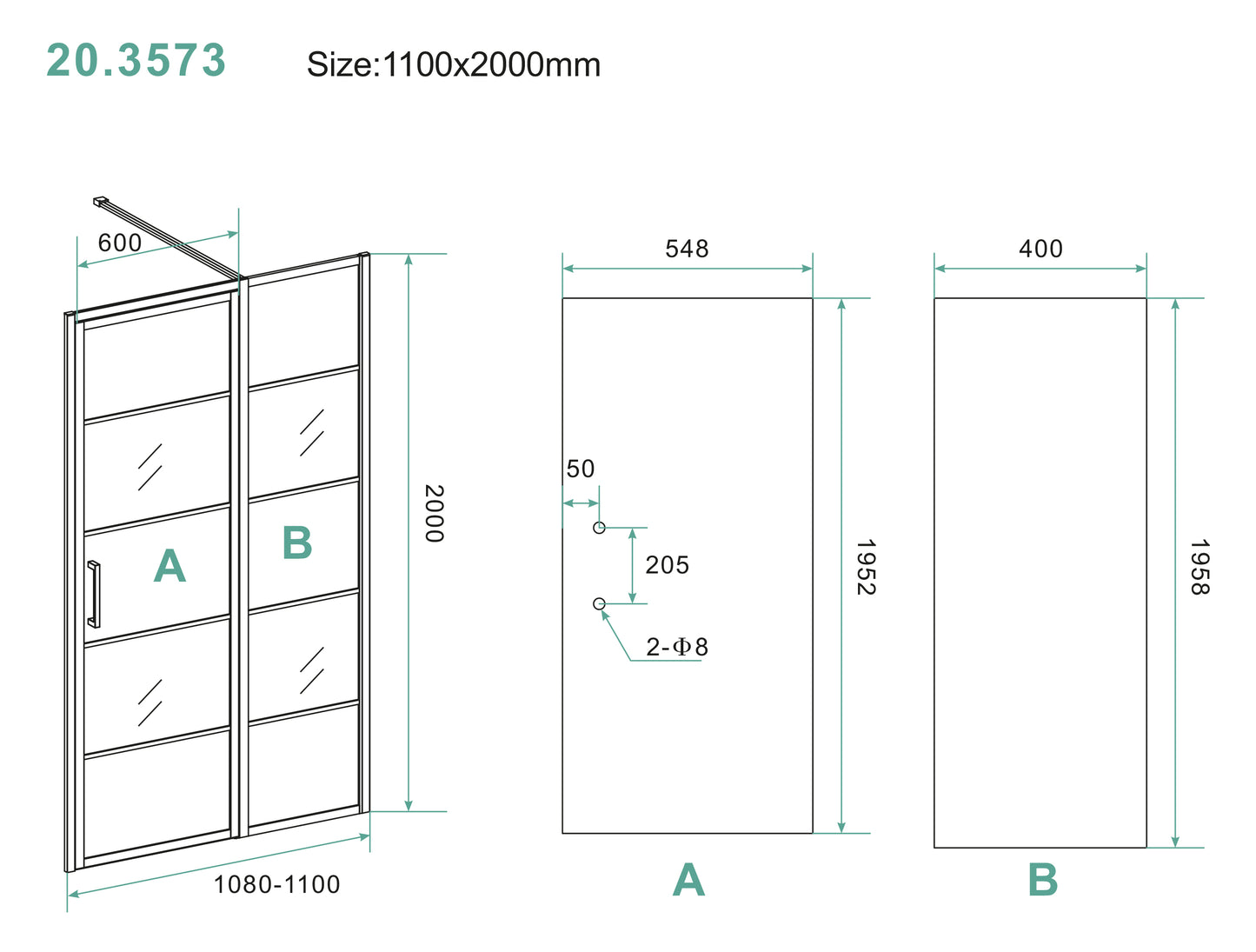 20.3573 Size:1100x2000mm

600

A

B

2000

1080-1100

548

50

205

2-Φ8

1952

A

400

1958

B