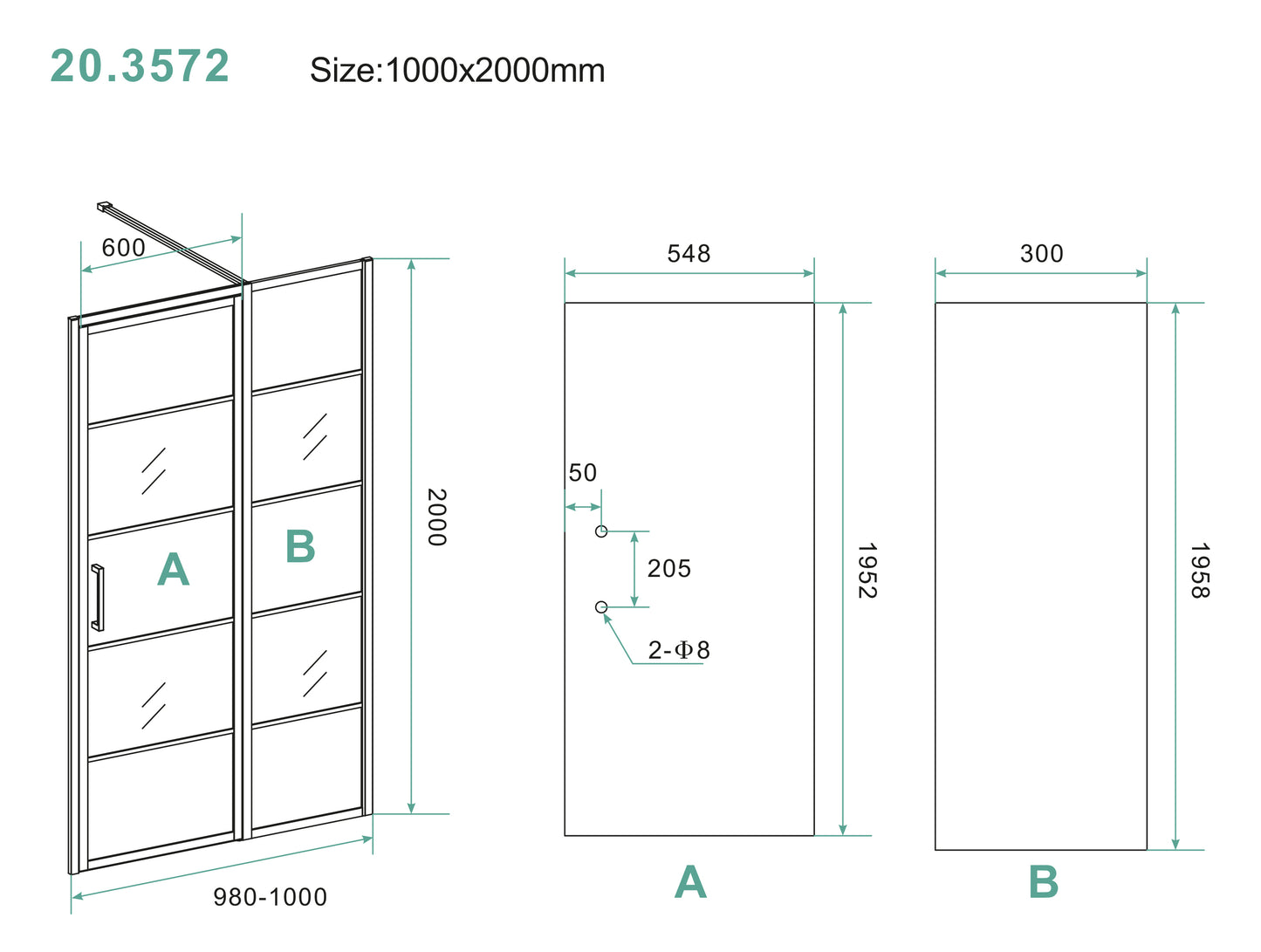 20.3572 Size:1000x2000mm

600

A

B

2000

980-1000

548

50

205

2-Φ8

1952

A

300

1958

B