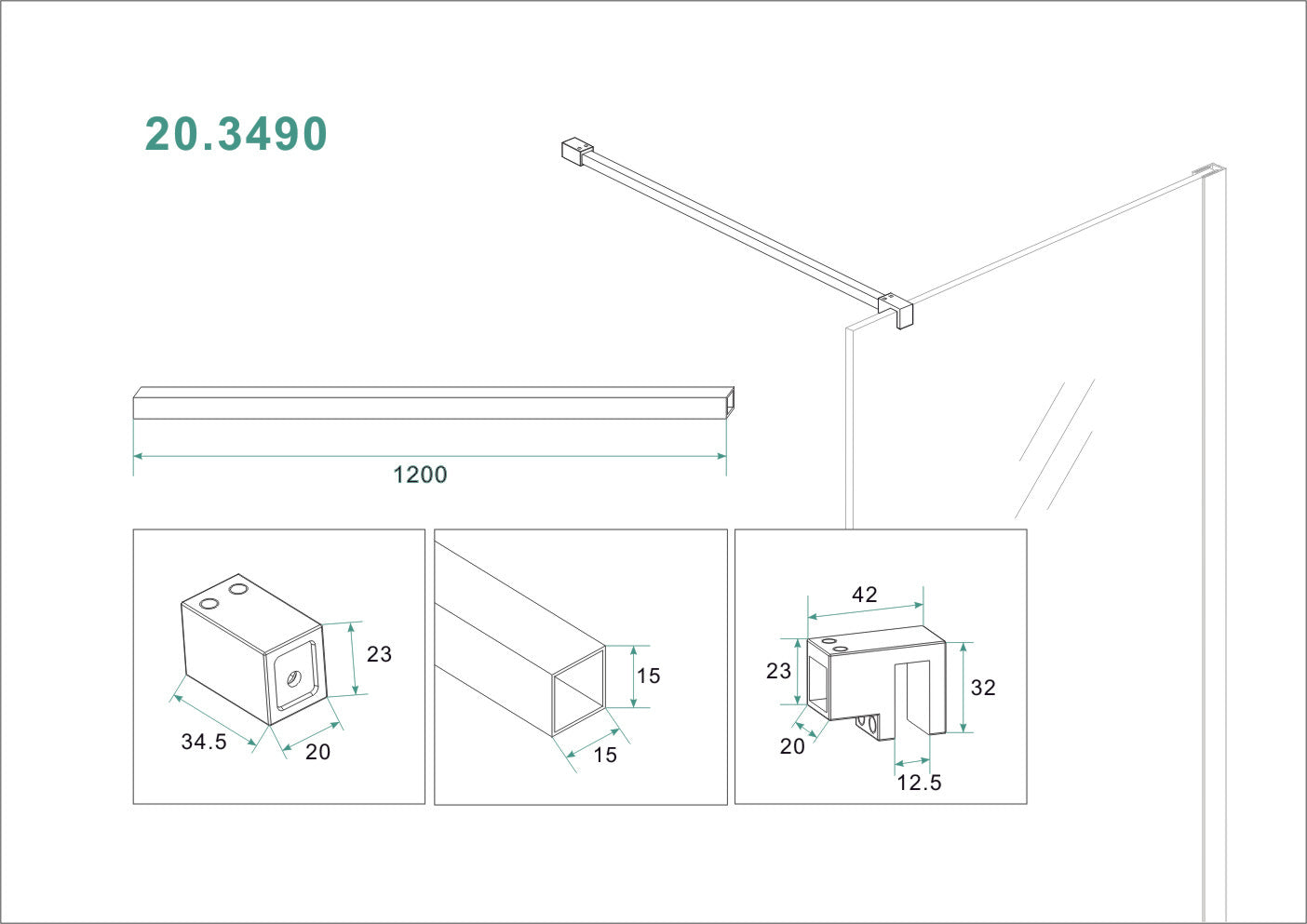 20.3490

1200

23
34.5
20

15
15

42
23
32
20
12.5