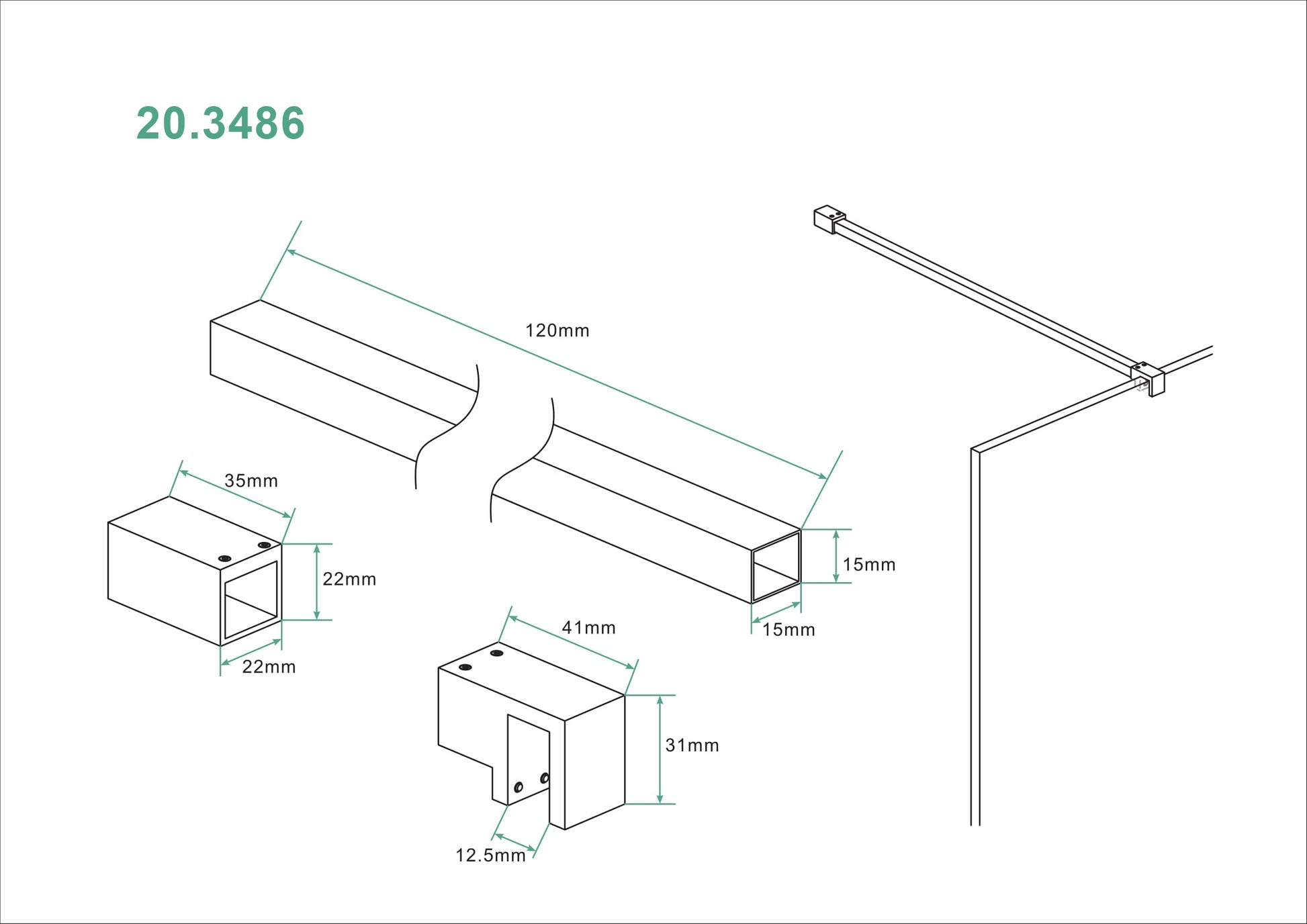 20.3486

120mm

35mm

22mm

22mm

15mm

15mm

41mm

31mm

12.5mm