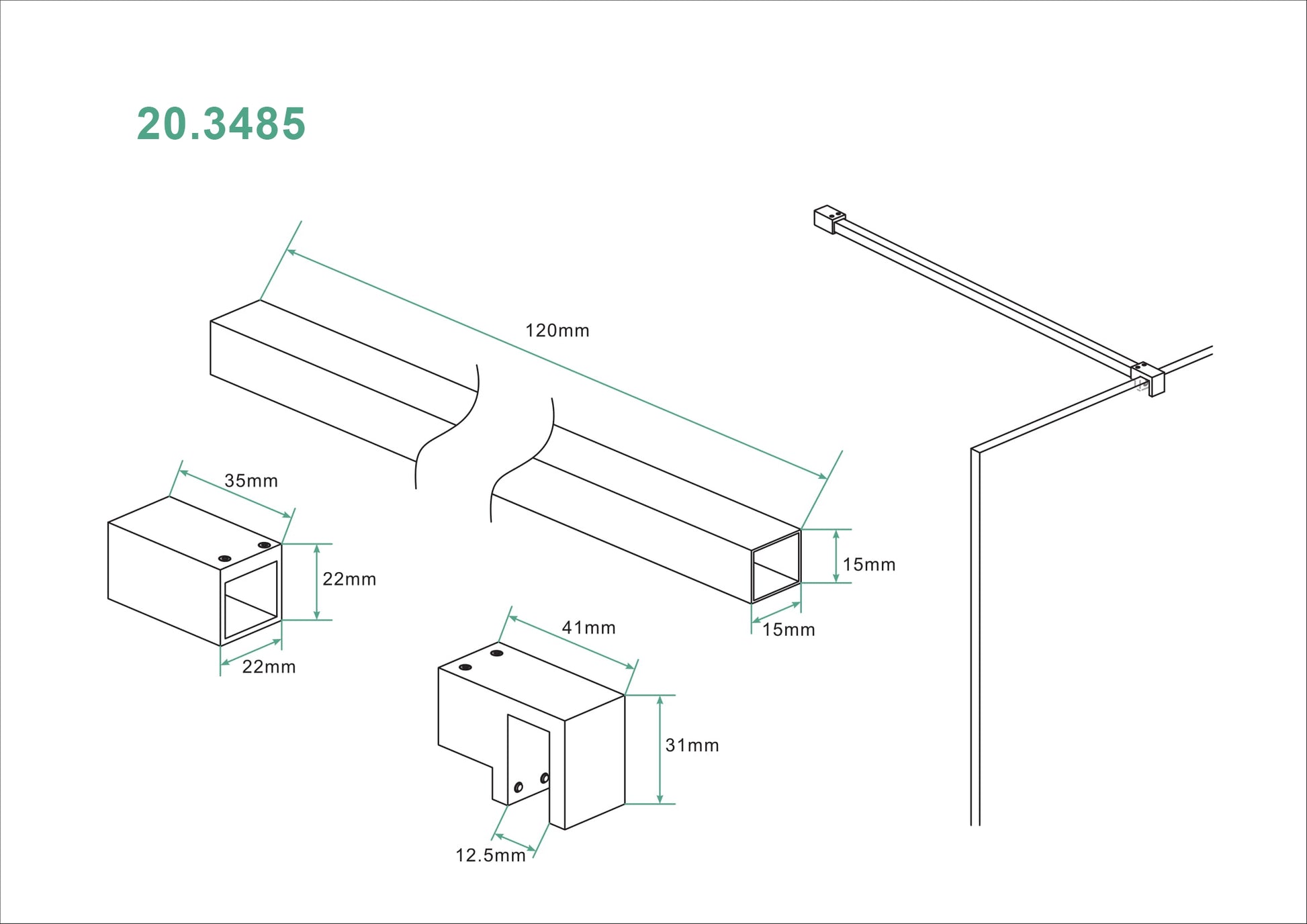 20.3485

120mm

35mm

22mm

22mm

15mm

15mm

41mm

31mm

12.5mm