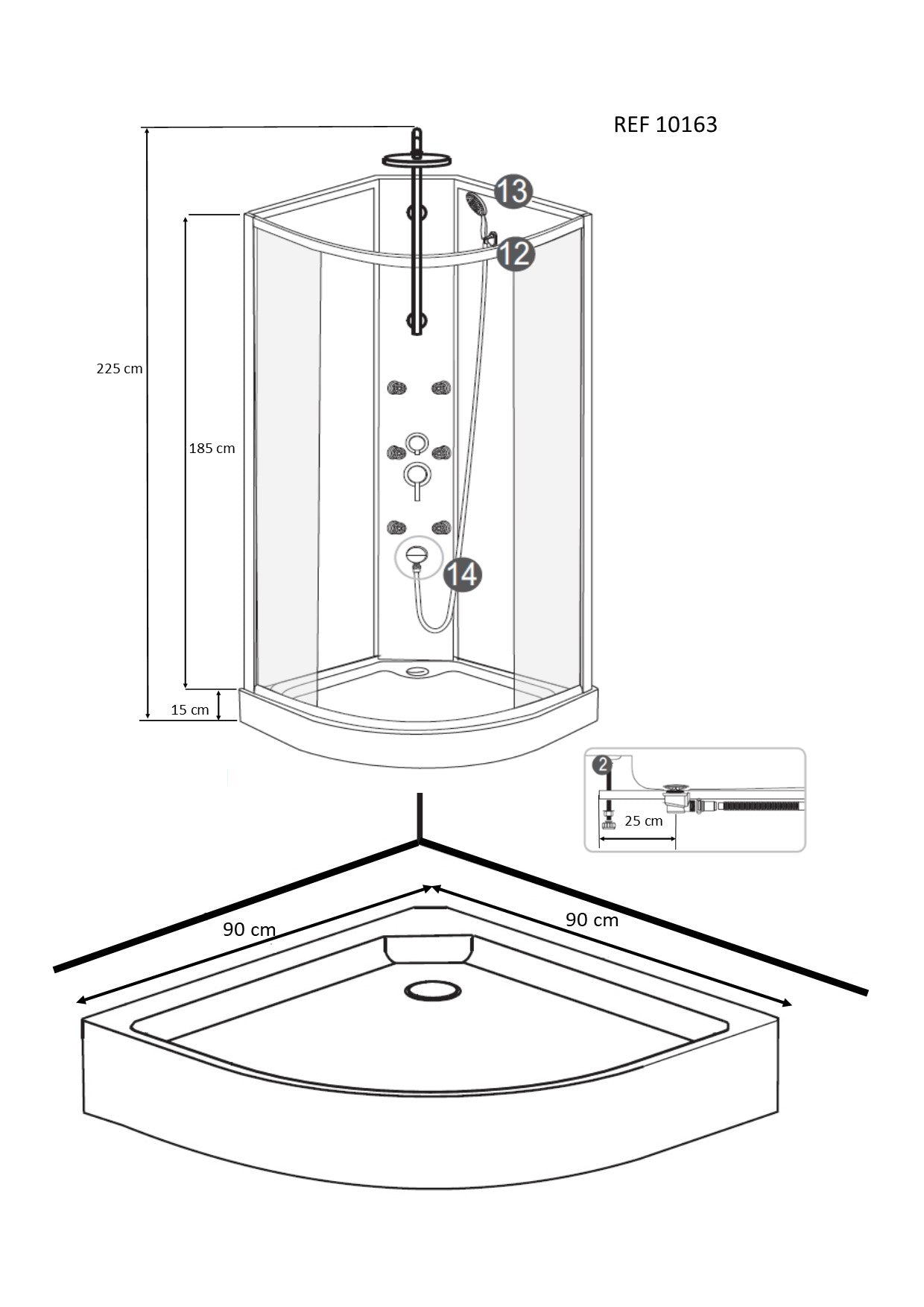 REF 10163

13

12

225 cm

185 cm

14

15 cm

2

25 cm

90 cm

90 cm