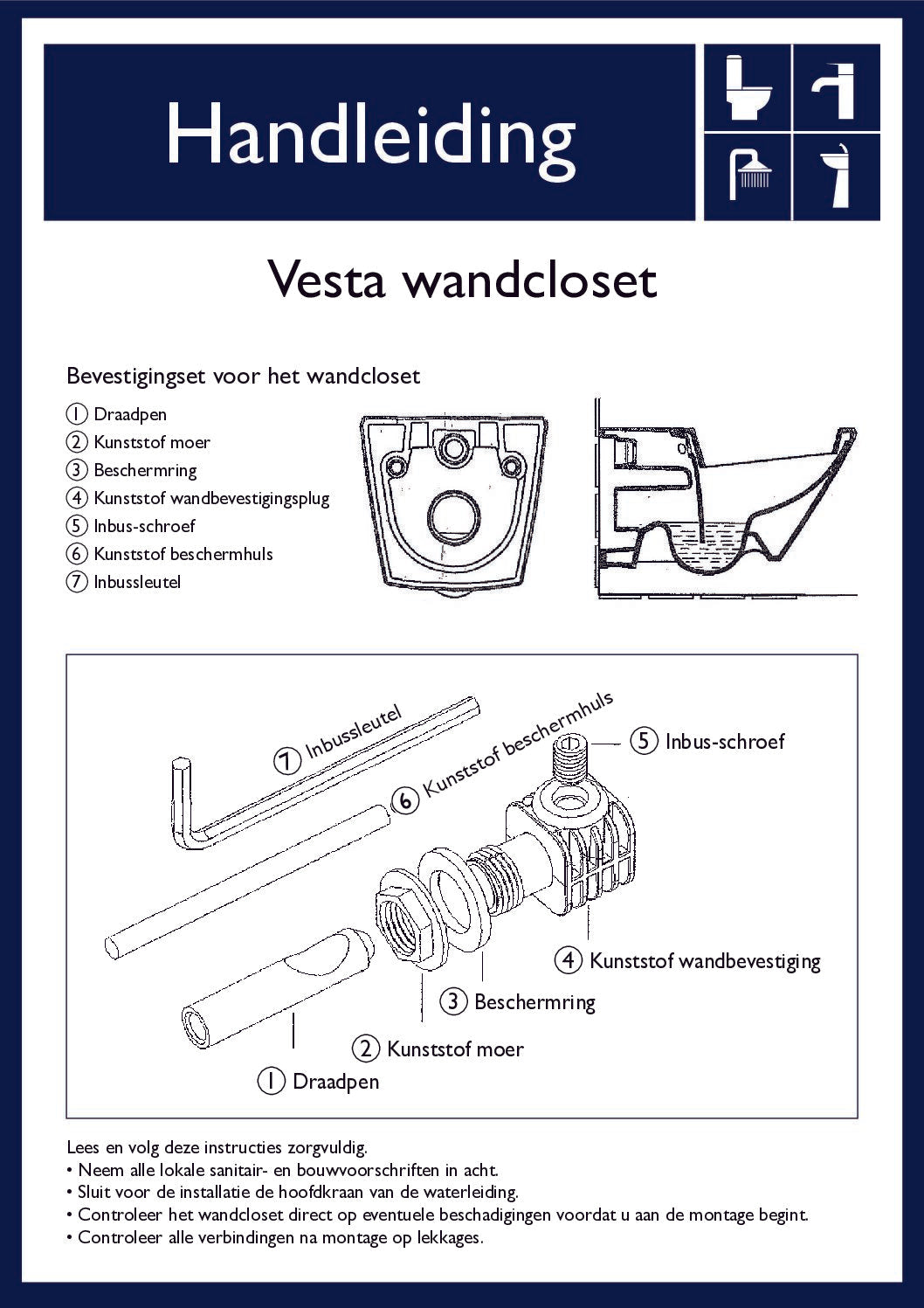 Handleiding

Vesta wandcloset

Bevestigingset voor het wandcloset

1 Draadpen
2 Kunststof moer
3 Beschermring
4 Kunststof wandbevestigingsplug
5 Inbus-schroef
6 Kunststof beschermhuls
7 Inbussleutel

7 Inbussleutel
6 Kunststof beschermhuls
5 Inbus-schroef
4 Kunststof wandbevestiging
3 Beschermring
2 Kunststof moer
1 Draadpen

Lees en volg deze instructies zorgvuldig.
• Neem alle lokale sanitair- en bouwvoorschriften in acht.
• Sluit voor de installatie de hoofdkraan van de waterleiding.
• Controleer het wandcloset direct op eventuele beschadigingen voordat u aan de montage begint.
• Controleer alle verbindingen na montage op lekkages.