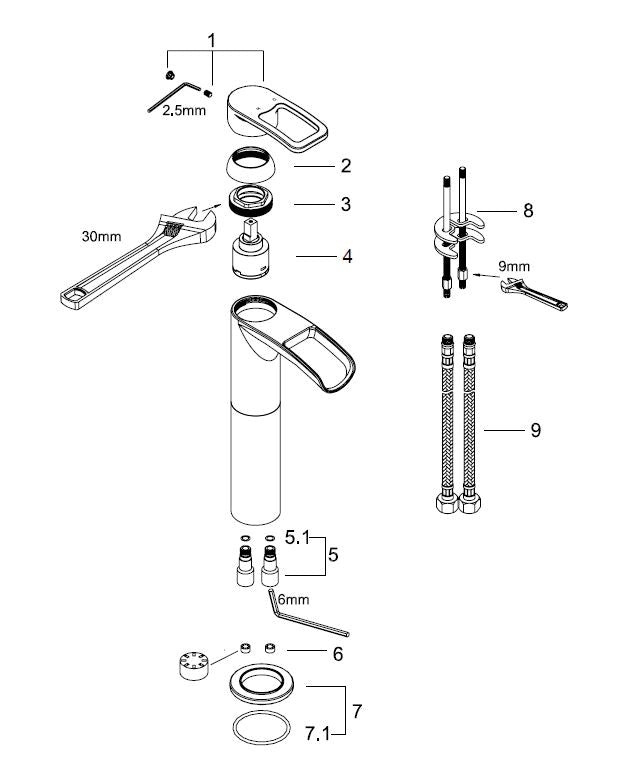 1
2,5mm
2
3
30mm
4
8
9mm
9
5.1
5
6mm
6
7
7.1