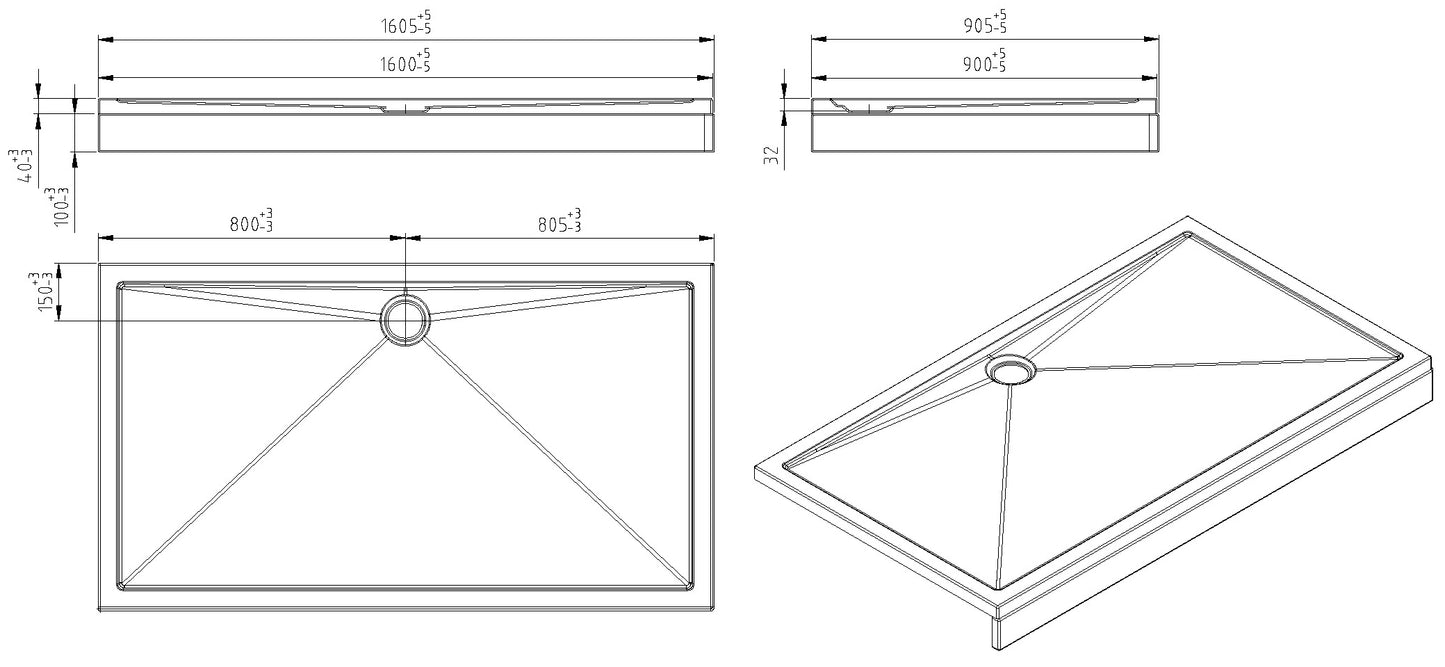 $1605^{+5}_{-5}$

$1600^{+5}_{-5}$

$905^{+5}_{-5}$

$900^{+5}_{-5}$

$40^{+3}_{-3}$

$100^{+3}_{-3}$

32

$800^{+3}_{-3}$

$805^{+3}_{-3}$

$150^{+3}_{-3}$