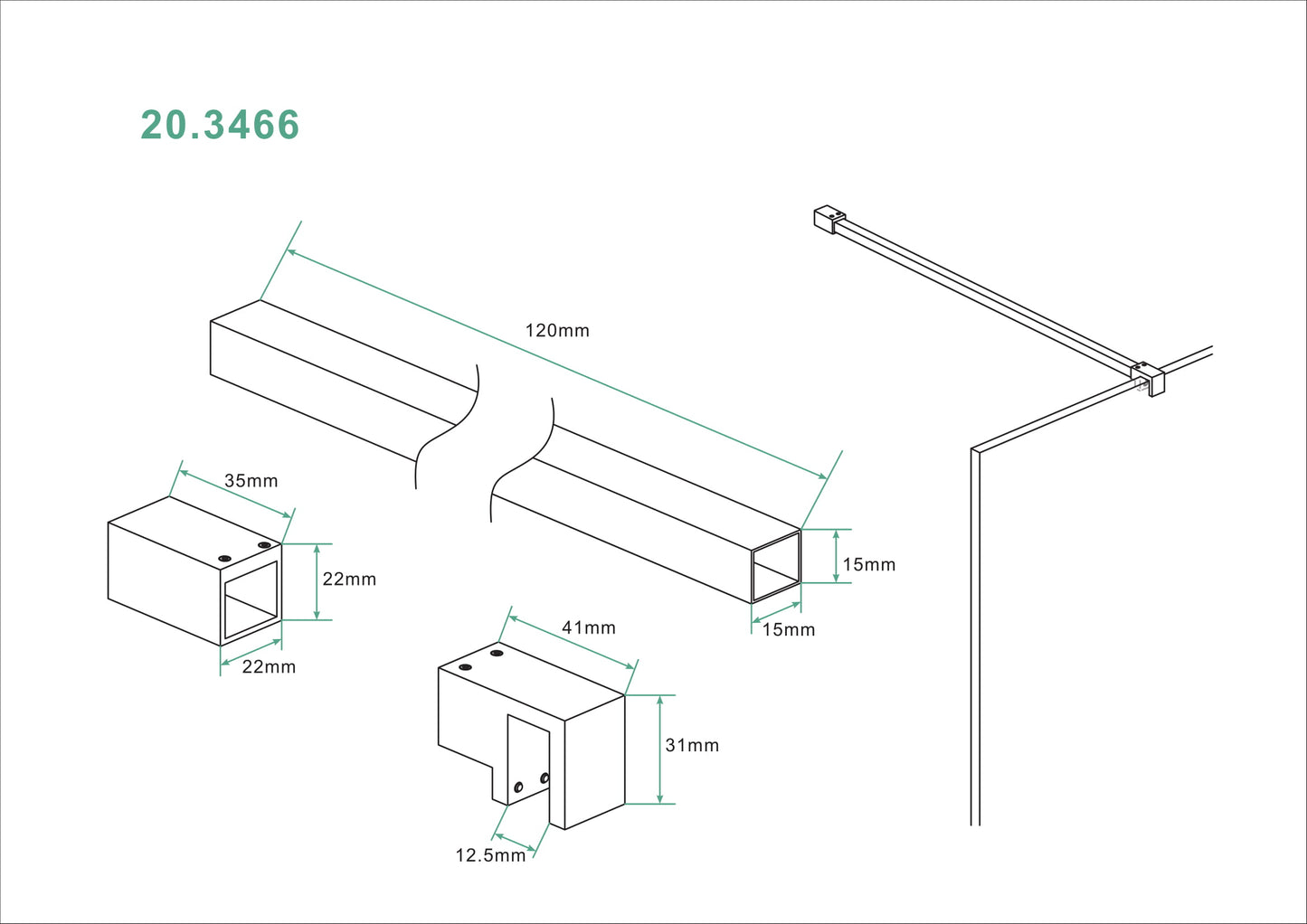 20.3466

120mm

35mm

22mm

22mm

15mm

15mm

41mm

31mm

12.5mm